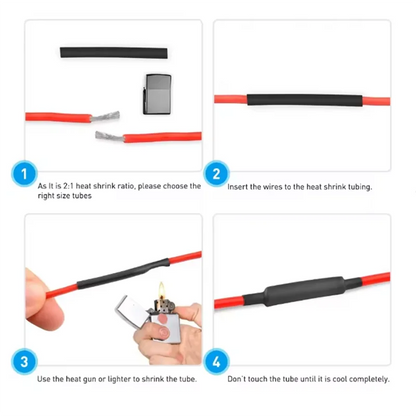 1

As It is 2:1 heat shrink ratio, please choose the right size tubes

2

Insert the wires to the heat shrink tubing.

3

Use the heat gun or lighter to shrink the tube.

4

Don`t touch the tube until it is cool completely.