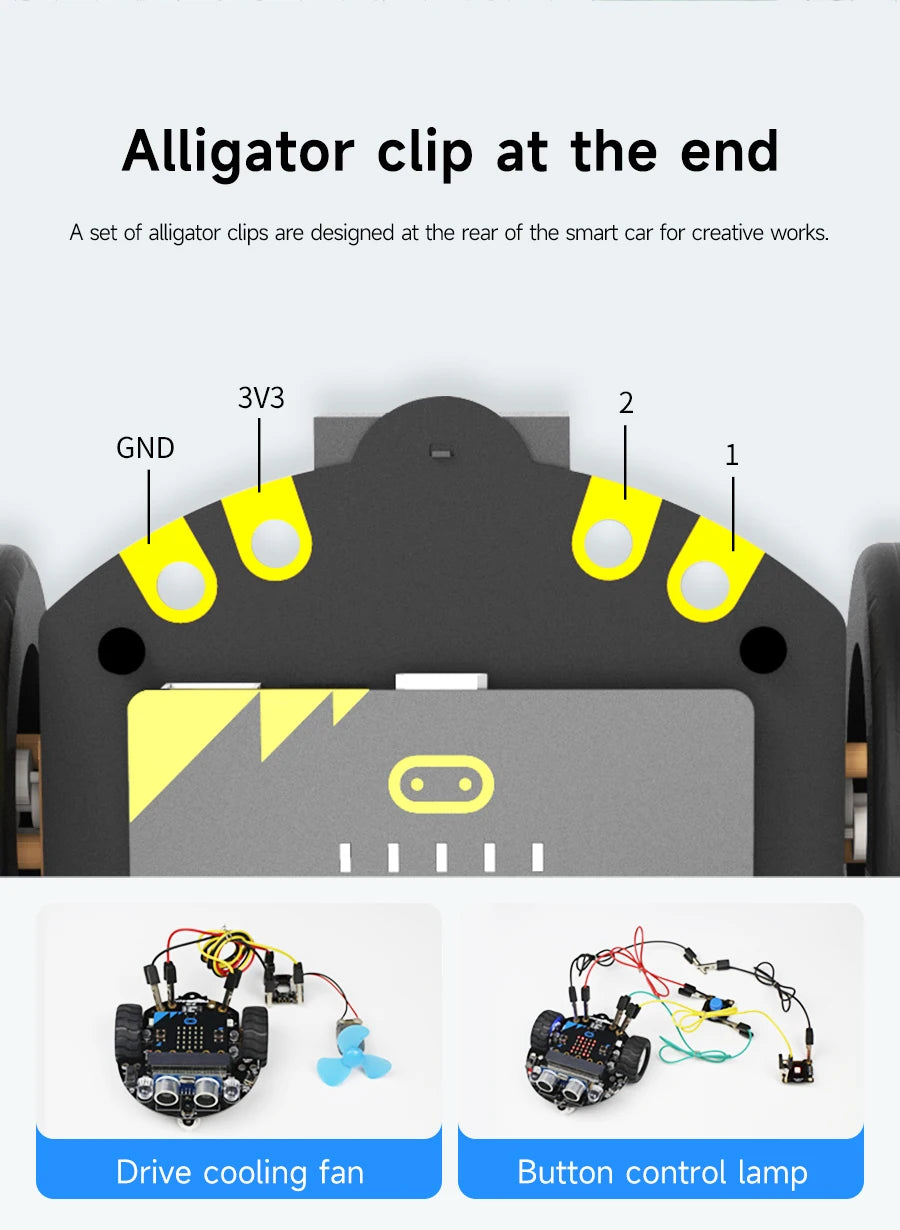 Alligator clip at the end

A set of alligator clips are designed at the rear of the smart car for creative works.

GND

3V3

2

1

Drive cooling fan

Button control lamp