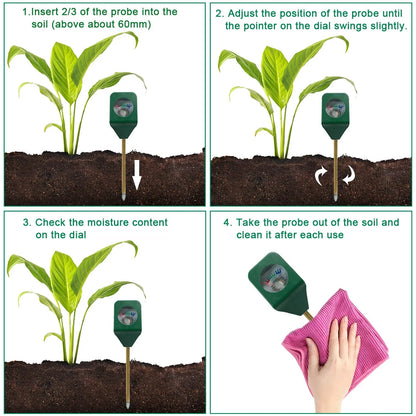 1.Insert 2/3 of the probe into the soil (above about 60mm)

2. Adjust the position of the probe until the pointer on the dial swings slightly.

3. Check the moisture content on the dial

4. Take the probe out of the soil and clean it after each use