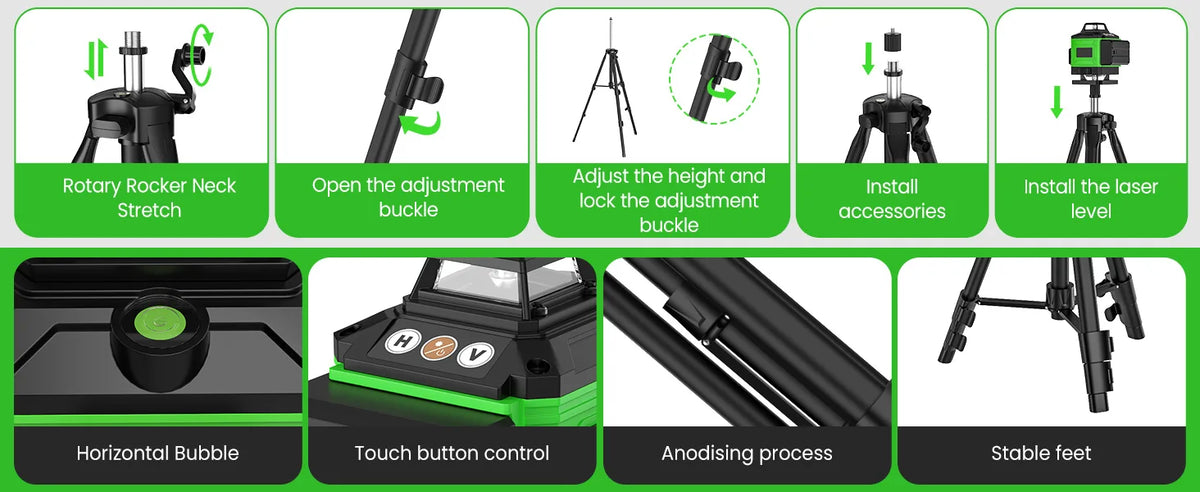 Rotary Rocker Neck Stretch

Open the adjustment buckle

Adjust the height and lock the adjustment buckle

Install accessories

Install the laser level

H

V

Horizontal Bubble

Touch button control

Anodising process

Stable feet