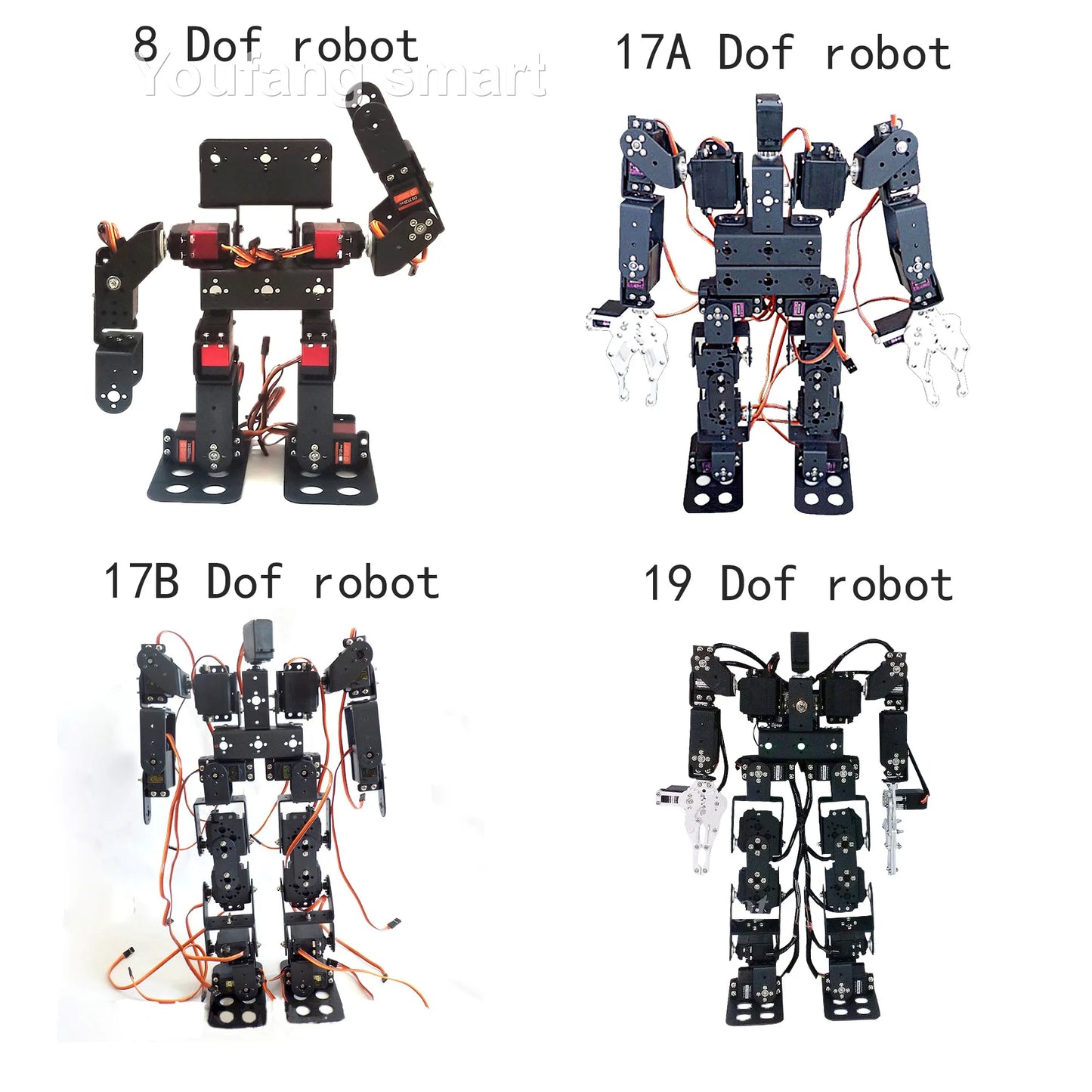 8 Dof robot

Youfang smart

17A Dof robot

17B Dof robot

19 Dof robot