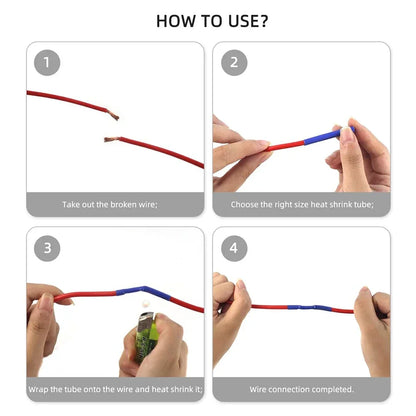 HOW TO USE?

1

Take out the broken wire;

2

Choose the right size heat shrink tube;

3

Wrap the tube onto the wire and heat shrink it;

4

Wire connection completed.